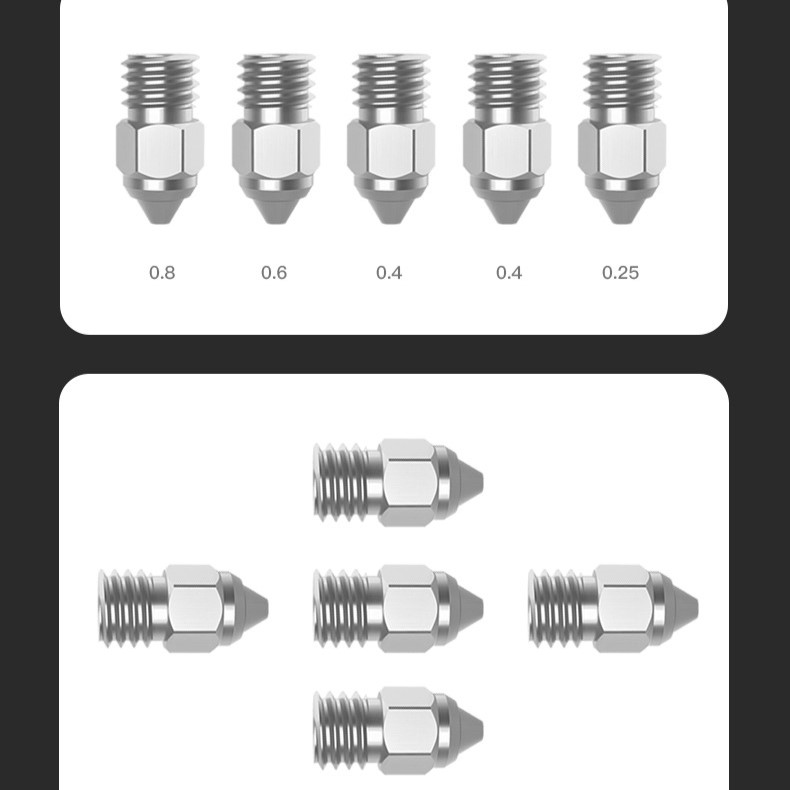 0.8 0.6 0.4 0.4 0.25