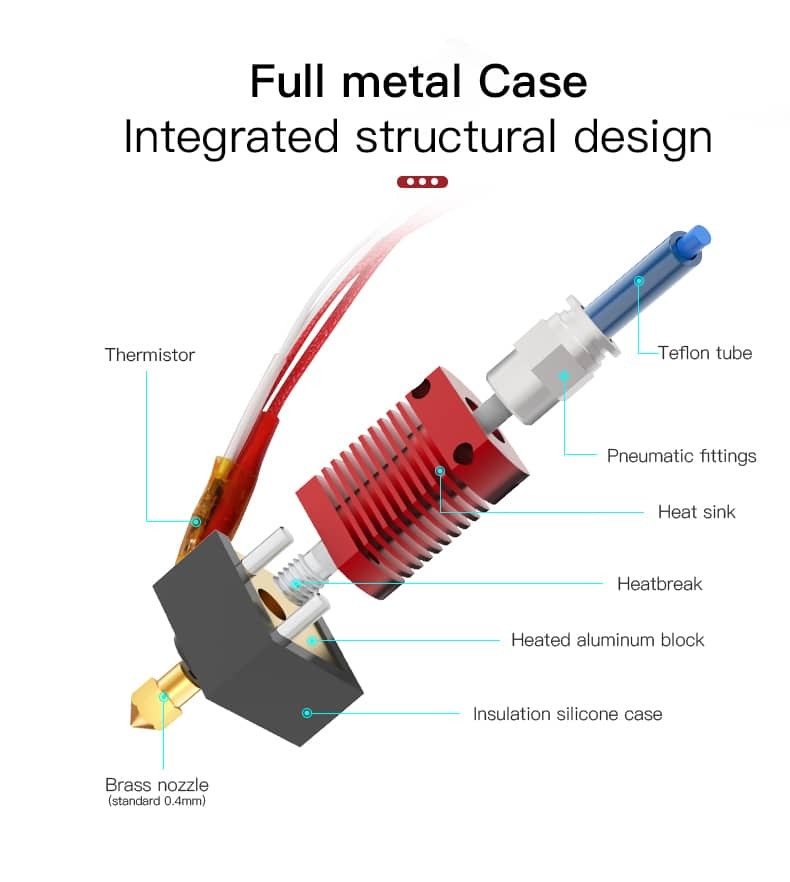 Full metal Case
Integrated structural design

Thermistor

Teflon tube

Pneumatic fittings

Heat sink

Heatbreak

Heated aluminum block

Insulation silicone case

Brass nozzle
(standard 0.4mm)