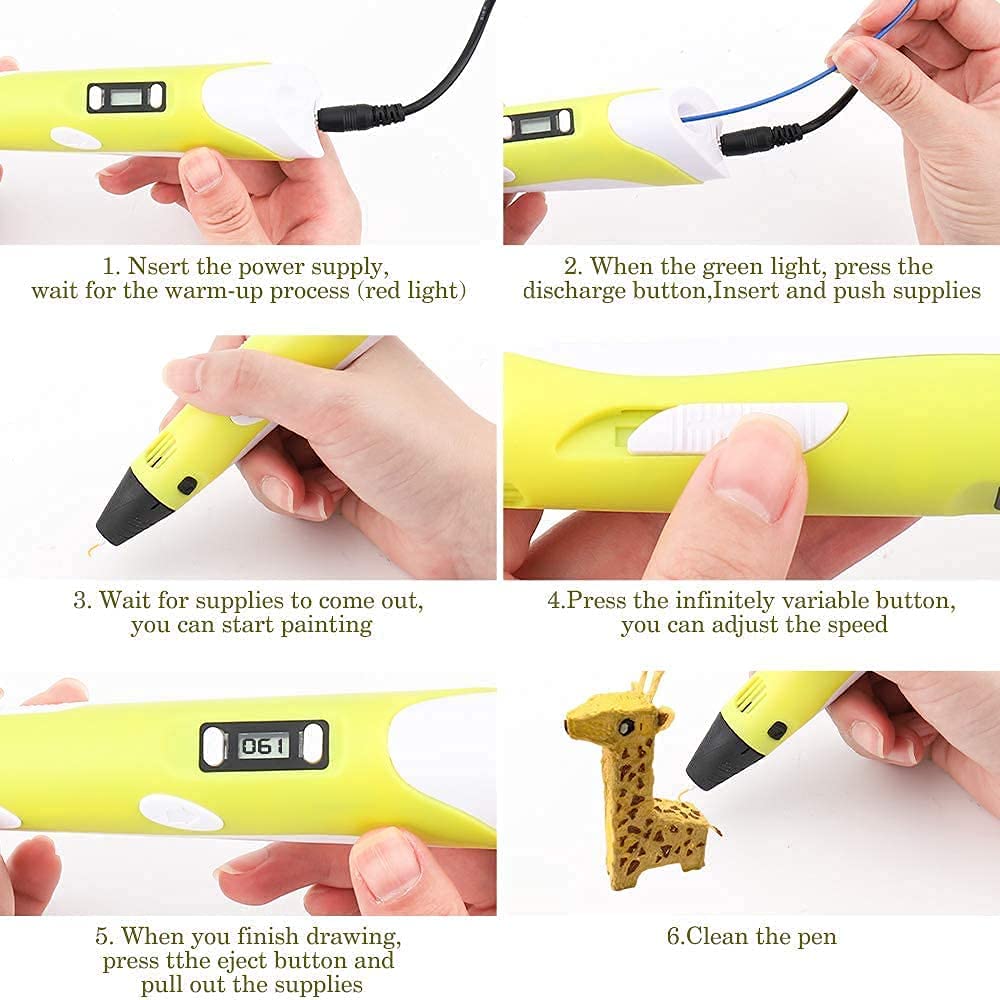 1. Nsert the power supply, wait for the warm-up process (red light)

2. When the green light, press the discharge button,Insert and push supplies

3. Wait for supplies to come out, you can start painting

4.Press the infinitely variable button, you can adjust the speed

061

5. When you finish drawing, press tthe eject button and pull out the supplies

6.Clean the pen