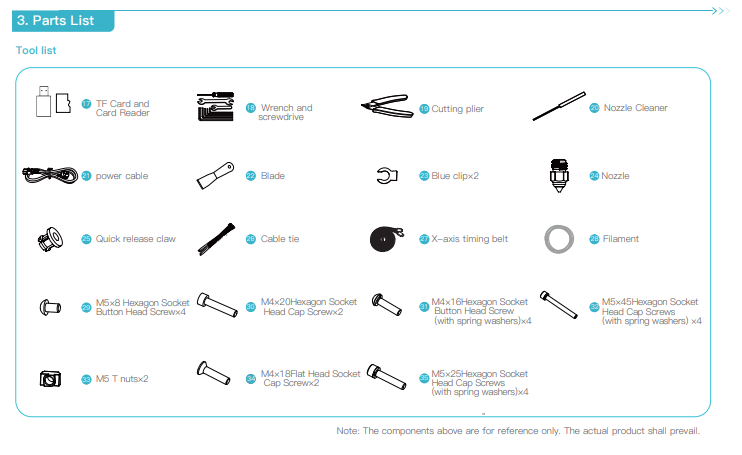 3. Parts List

Tool list

17 TF Card and Card Reader

18 Wrench and screwdrive

19 Cutting plier

20 Nozzle Cleaner

21 power cable

22 Blade

23 Blue clip×2

24 Nozzle

25 Quick release claw

26 Cable tie

27 X-axis timing belt

28 Filament

29 M5×8 Hexagon Socket Button Head Screw×4

30 M4×20Hexagon Socket Head Cap Screw×2

31 M4×16Hexagon Socket Button Head Screw (with spring washers)×4

32 M5×45Hexagon Socket Head Cap Screws (with spring washers) ×4

33 M5 T nuts×2

34 M4×18Flat Head Socket Cap Screw×2

35 M5×25Hexagon Socket Head Cap Screws (with spring washers)×4

Note: The components above are for reference only. The actual product shall prevail.