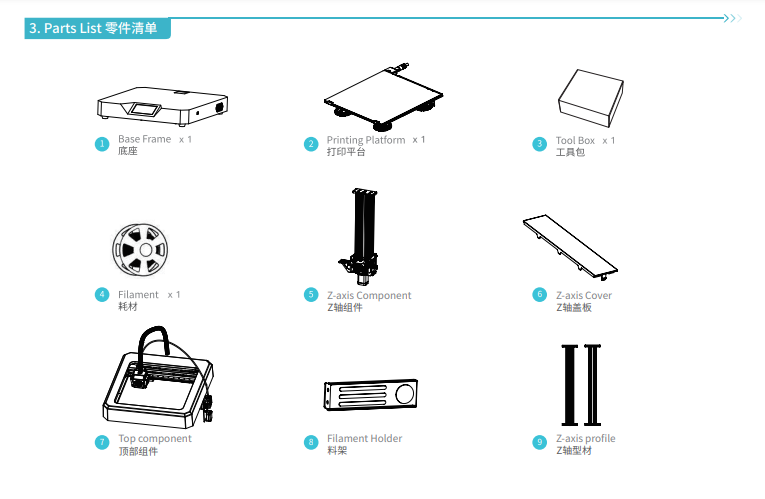 3. Parts List 零件清单

1 Base Frame x 1
底座

2 Printing Platform x 1
打印平台

3 Tool Box x 1
工具包

4 Filament x 1
耗材

5 Z-axis Component
Z轴组件

6 Z-axis Cover
Z轴盖板

7 Top component
顶部组件

8 Filament Holder
料架

9 Z-axis profile
Z轴型材